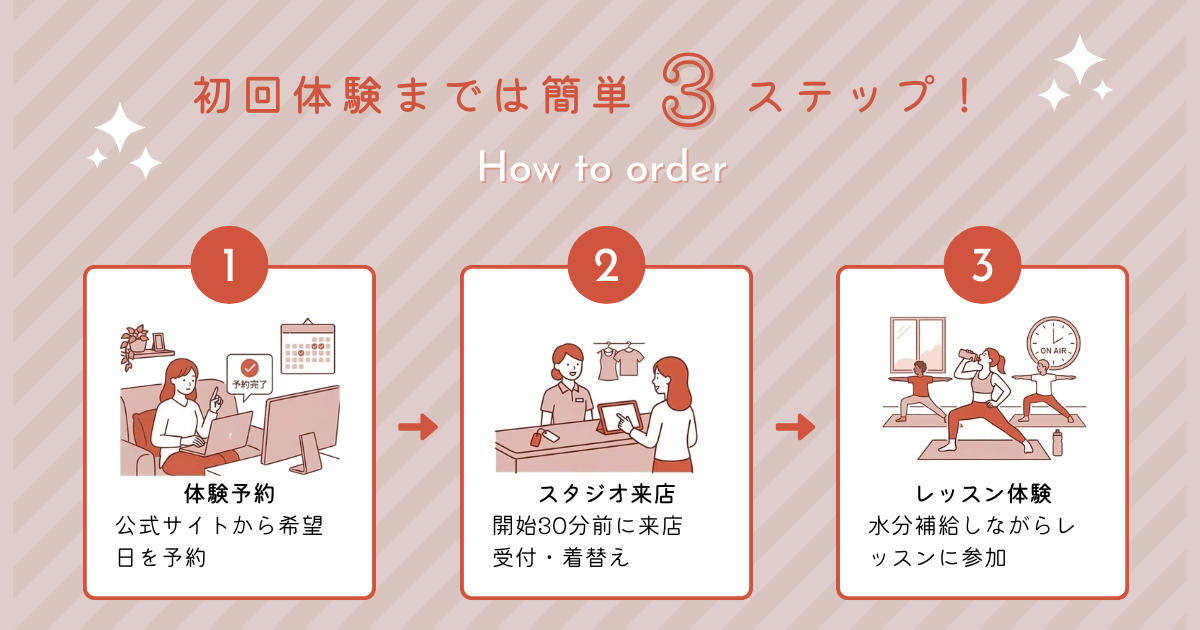 初回体験までは簡単 3 ステップ！

How to order

1

予約完了

体験予約
公式サイトから希望日を予約

2

スタジオ来店
開始30分前に来店
受付・着替え

3

ON AIR

レッスン体験
水分補給しながらレッスンに参加