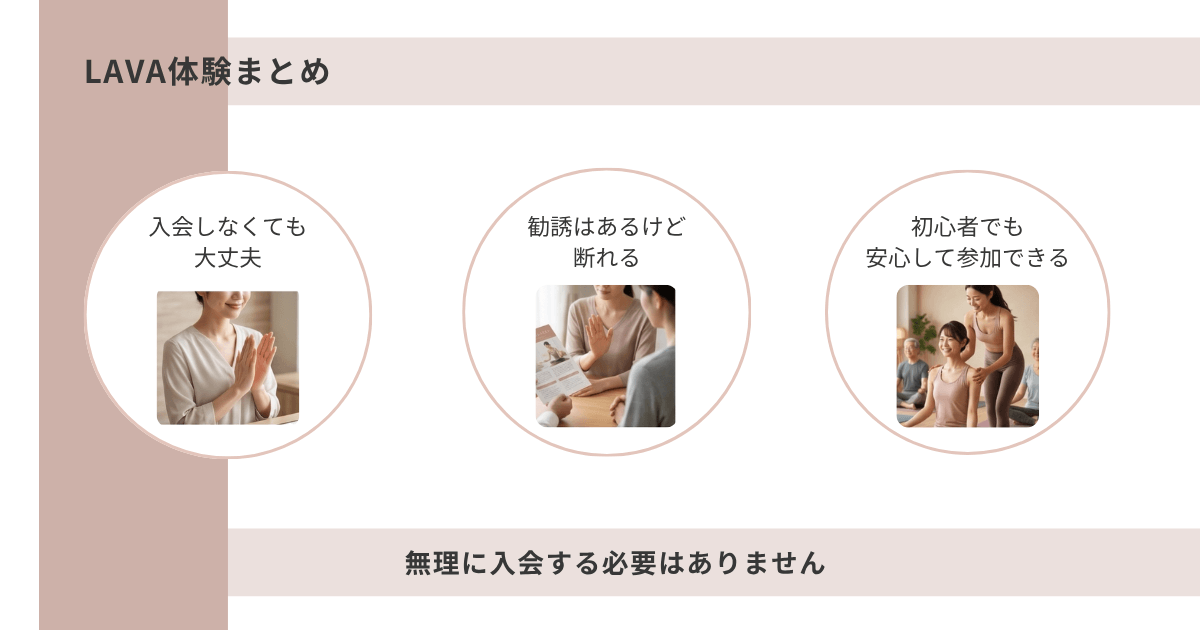 LAVA体験まとめ

入会しなくても
大丈夫

勧誘はあるけど
断れる

初心者でも
安心して参加できる

無理に入会する必要はありません